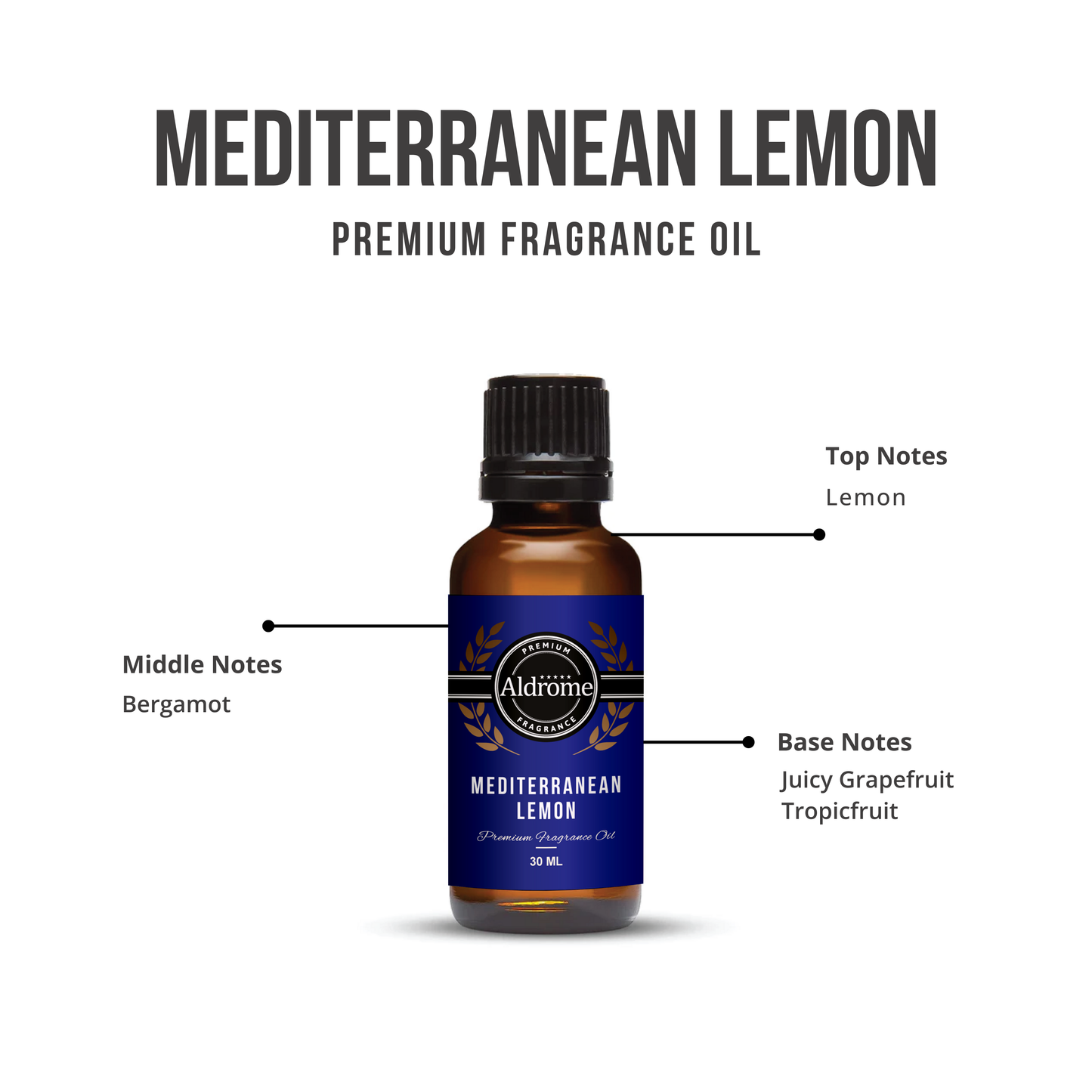 MEDITERRANEAN LEMON

PREMIUM FRAGRANCE OIL

Top Notes
Lemon

Middle Notes
Bergamot

PREMIUM
Aldrome
FRAGRANCE

MEDITERRANEAN LEMON

Premium Fragrance Oil

30 ML

Base Notes
Juicy Grapefruit
Tropicfruit